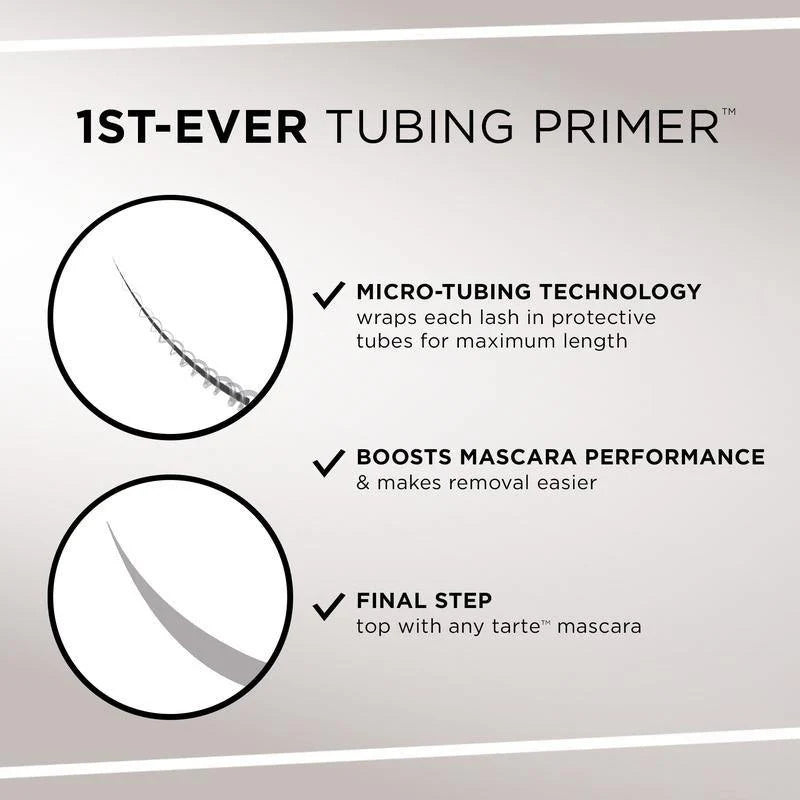 1ST-EVER TUBING PRIMER™

✓ MICRO-TUBING TECHNOLOGY
wraps each lash in protective tubes for maximum length

✓ BOOSTS MASCARA PERFORMANCE
& makes removal easier

✓ FINAL STEP
top with any tarte™ mascara